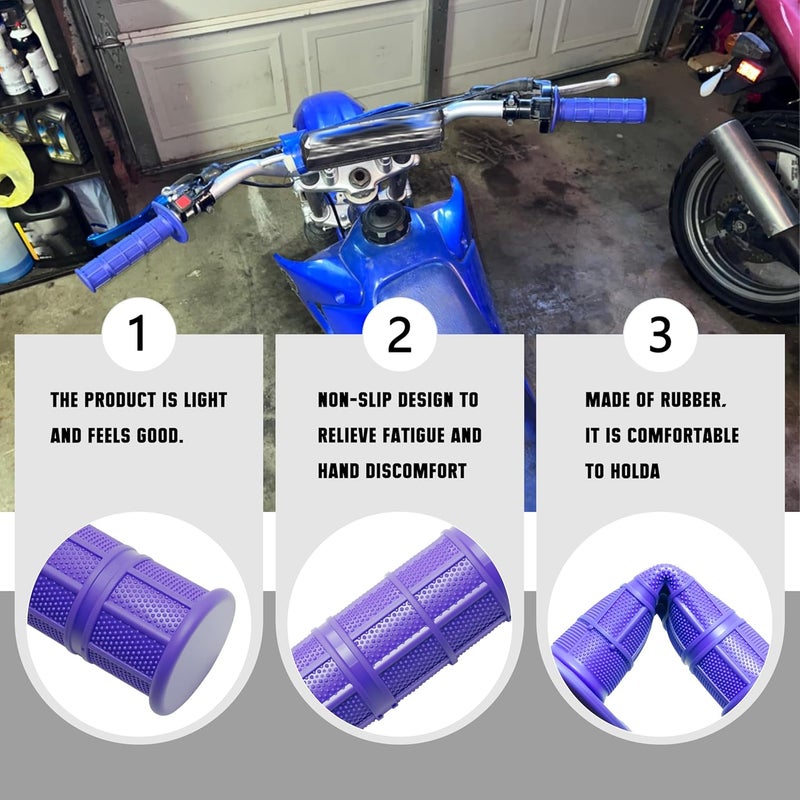 1

THE PRODUCT IS LIGHT AND FEELS GOOD.

2

NON-SLIP DESIGN TO RELIEVE FATIGUE AND HAND DISCOMFORT

3

MADE OF RUBBER, IT IS COMFORTABLE TO HOLDA